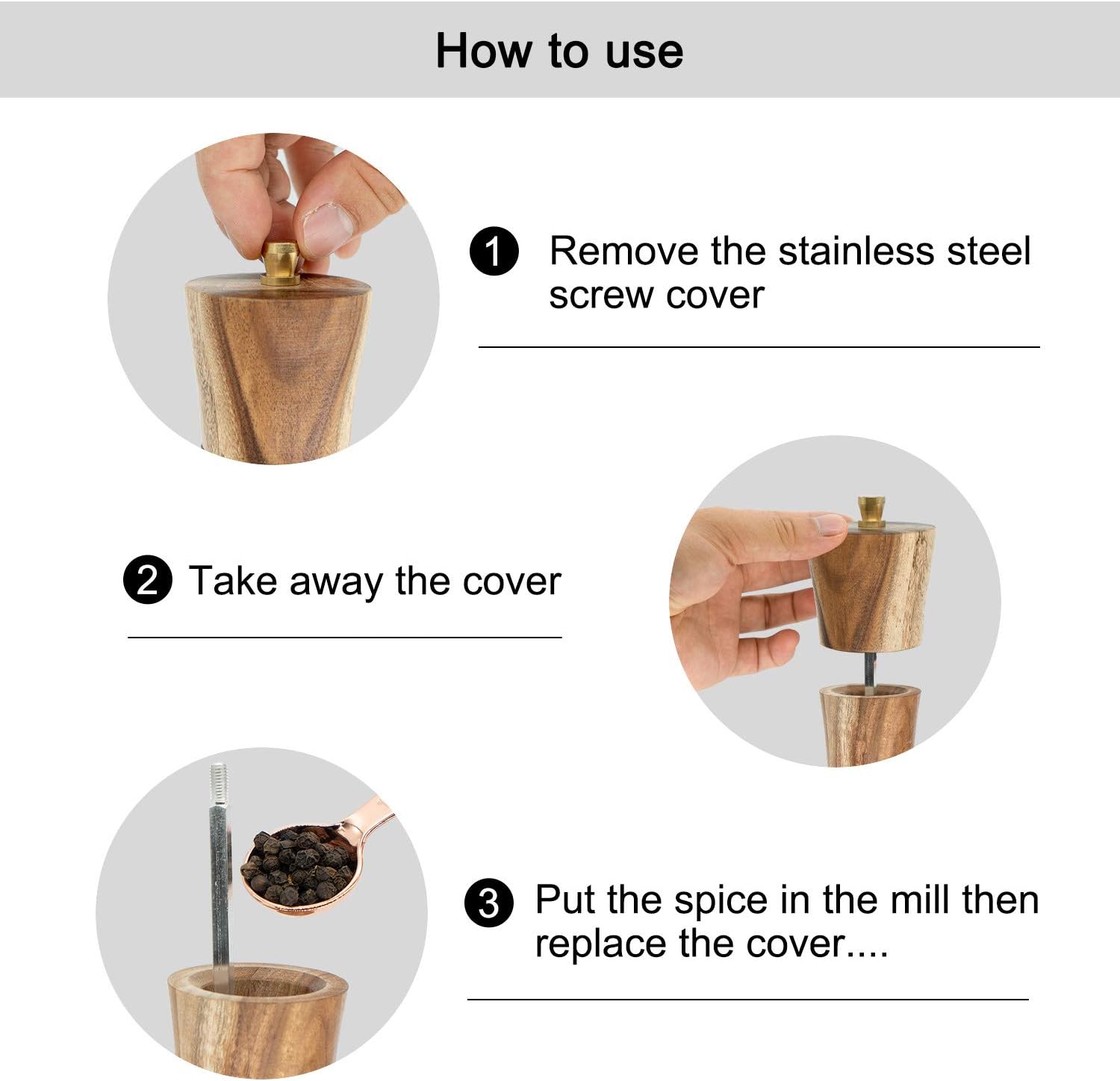 How to use

1 Remove the stainless steel screw cover

2 Take away the cover

3 Put the spice in the mill then replace the cover....