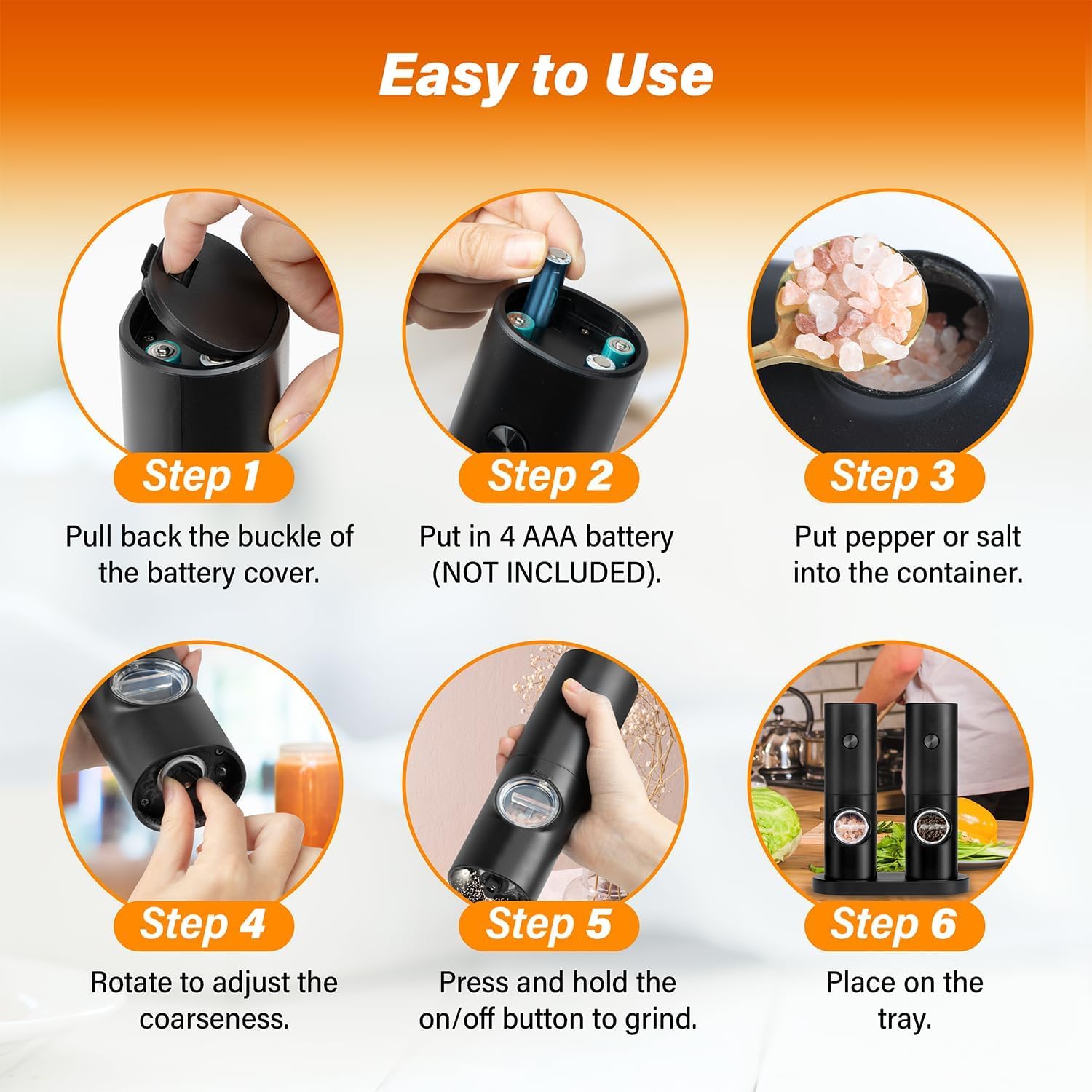 Easy to Use

Step 1

Pull back the buckle of the battery cover.

Step 2

Put in 4 AAA battery (NOT INCLUDED).

Step 3

Put pepper or salt into the container.

Step 4

Rotate to adjust the coarseness.

Step 5

Press and hold the on/off button to grind.

Step 6

Place on the tray.