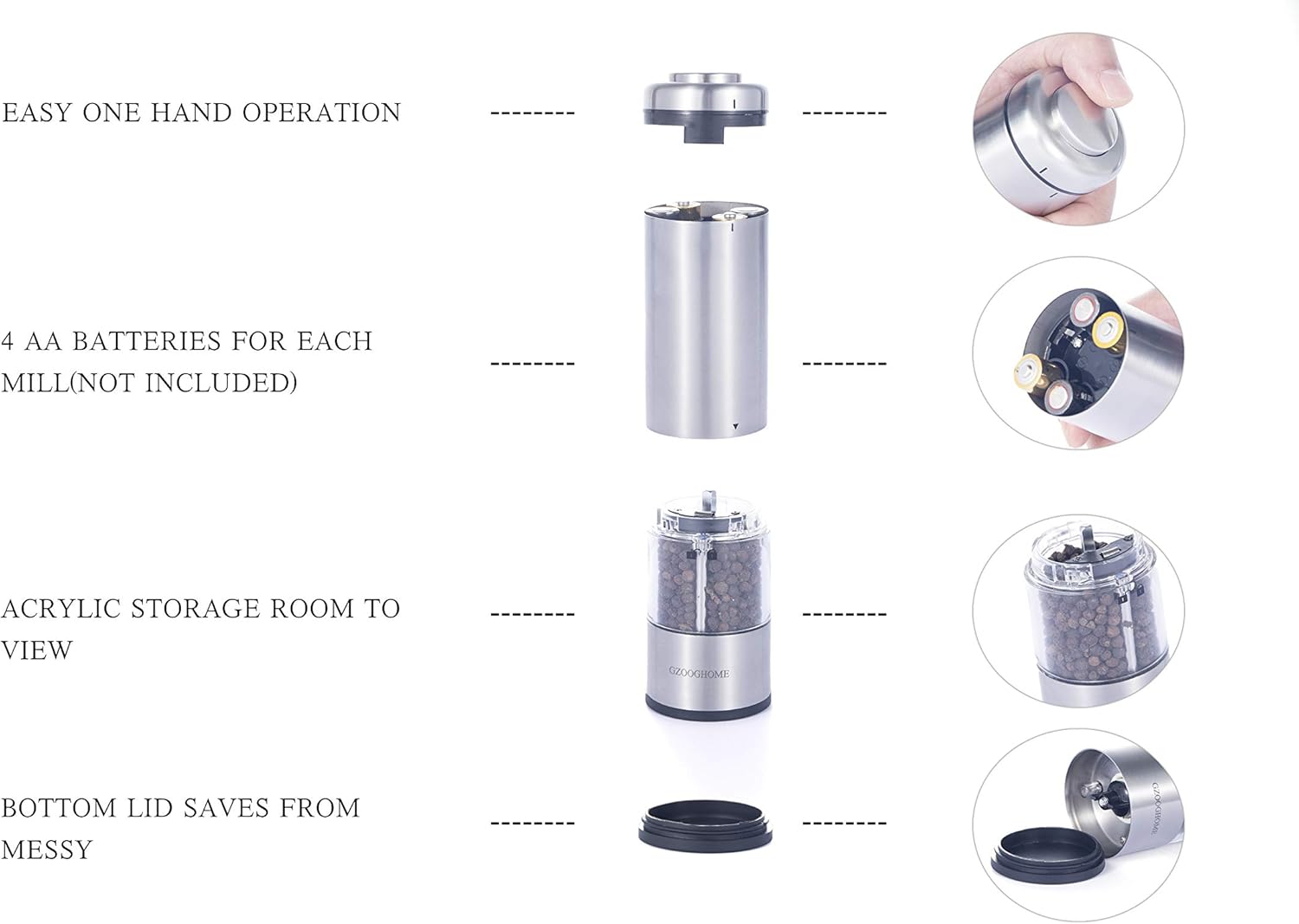 EASY ONE HAND OPERATION

4 AA BATTERIES FOR EACH MILL(NOT INCLUDED)

ACRYLIC STORAGE ROOM TO VIEW

GZOOGHOME

BOTTOM LID SAVES FROM MESSY

GZOOGHOME