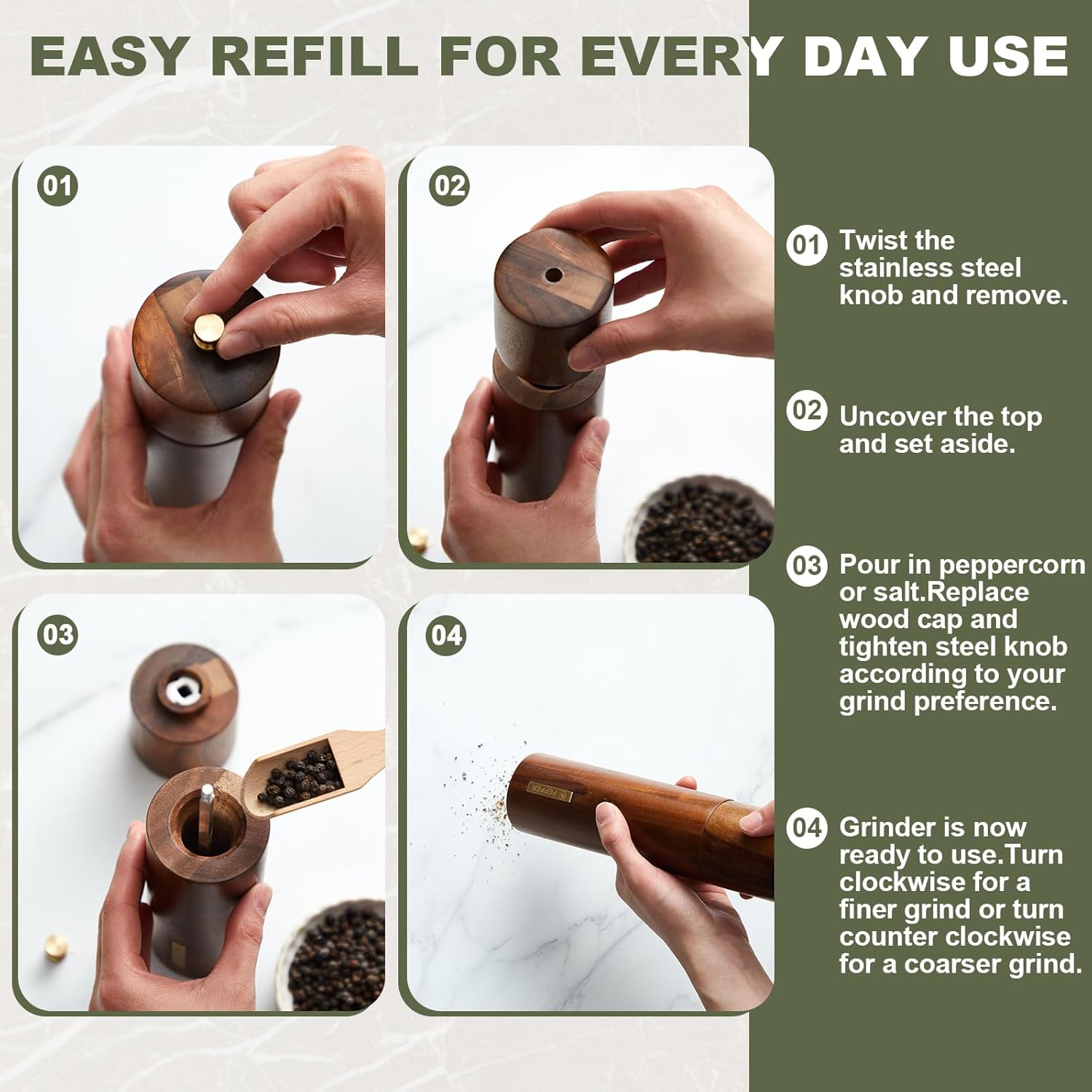 EASY REFILL FOR EVERY DAY USE

01

02

03

04

PEPPER

01 Twist the stainless steel knob and remove.

02 Uncover the top and set aside.

03 Pour in peppercorn or salt.Replace wood cap and tighten steel knob according to your grind preference.

04 Grinder is now ready to use.Turn clockwise for a finer grind or turn counter clockwise for a coarser grind.