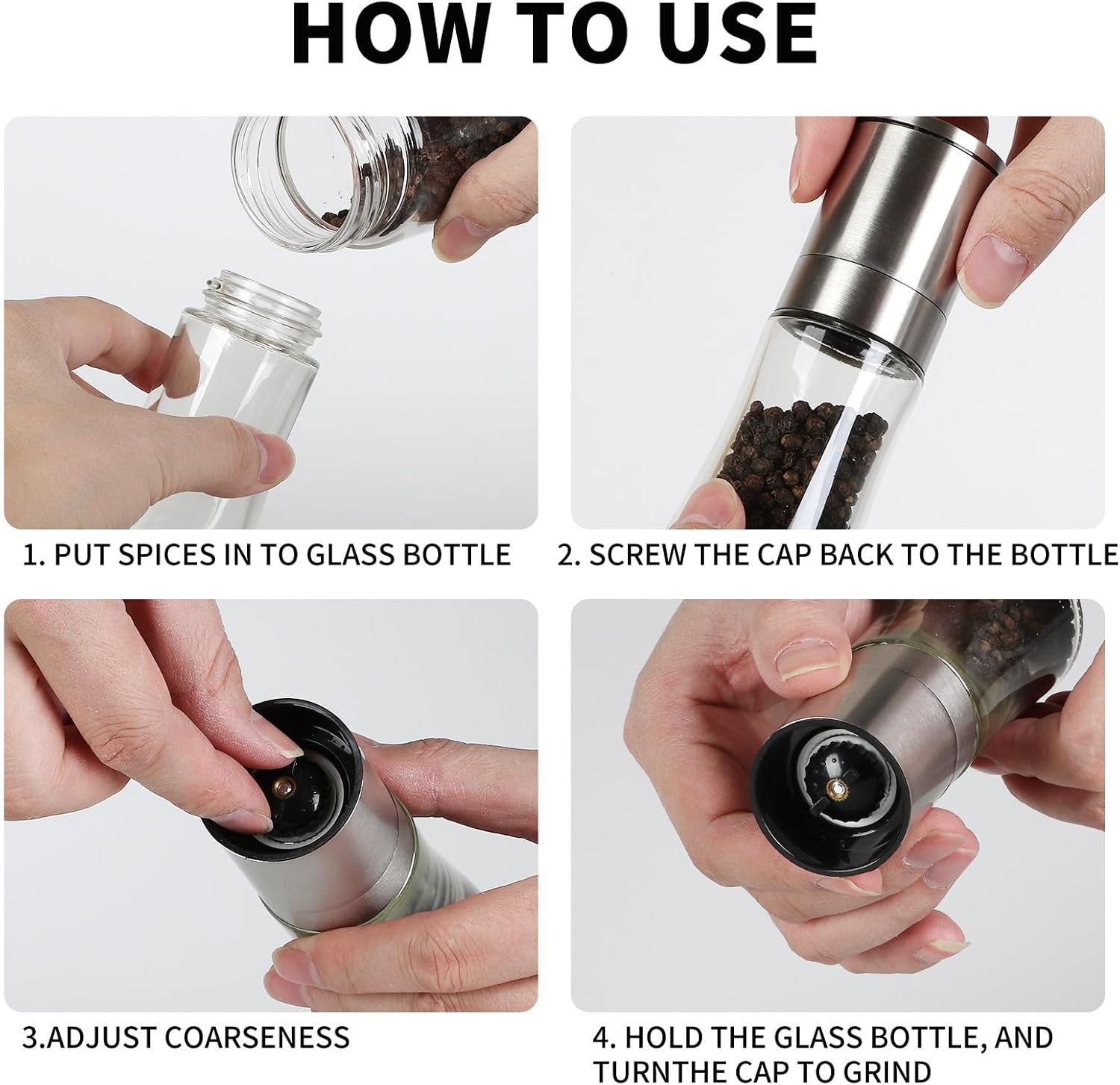 HOW TO USE

1. PUT SPICES IN TO GLASS BOTTLE

2. SCREW THE CAP BACK TO THE BOTTLE

3.ADJUST COARSENESS

4. HOLD THE GLASS BOTTLE, AND TURNTHE CAP TO GRIND