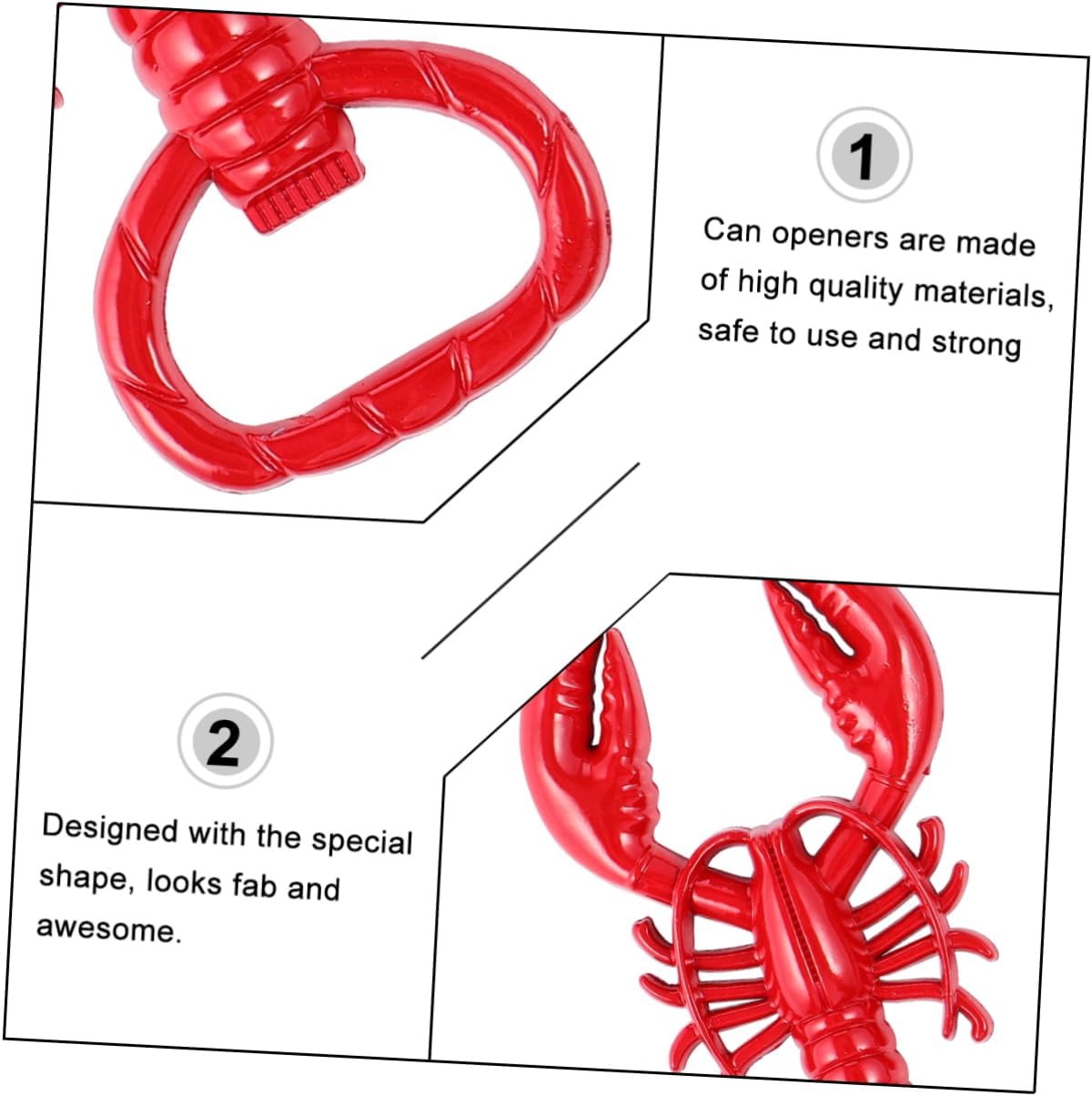 1

Can openers are made of high quality materials, safe to use and strong

2

Designed with the special shape, looks fab and awesome.