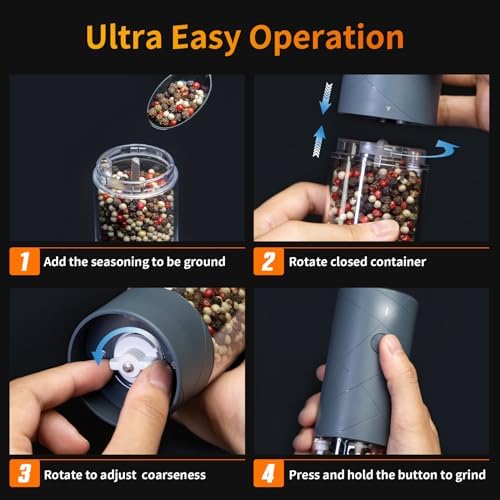 Ultra Easy Operation

1 Add the seasoning to be ground

2 Rotate closed container

3 Rotate to adjust  coarseness

4 Press and hold the button to grind