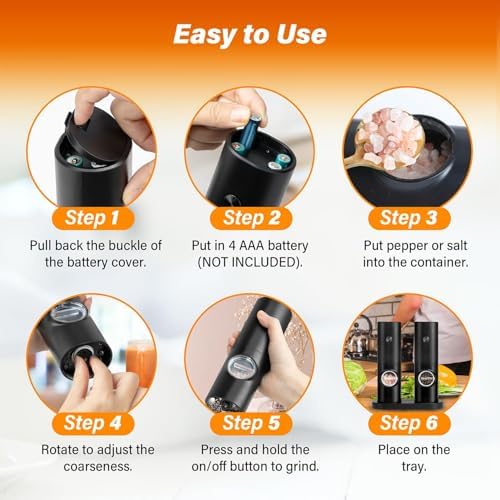 Easy to Use

Step 1

Pull back the buckle of the battery cover.

Step 2

Put in 4 AAA battery (NOT INCLUDED).

Step 3

Put pepper or salt into the container.

Step 4

Rotate to adjust the coarseness.

Step 5

Press and hold the on/off button to grind.

Step 6

Place on the tray.