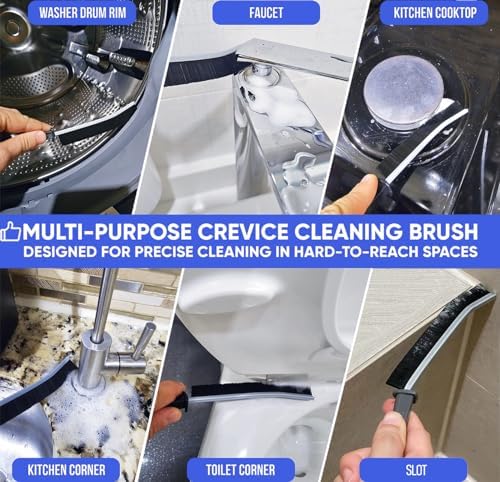 WASHER DRUM RIM

FAUCET

KITCHEN COOKTOP

MULTI-PURPOSE CREVICE CLEANING BRUSH
DESIGNED FOR PRECISE CLEANING IN HARD-TO-REACH SPACES

KITCHEN CORNER

TOILET CORNER

SLOT