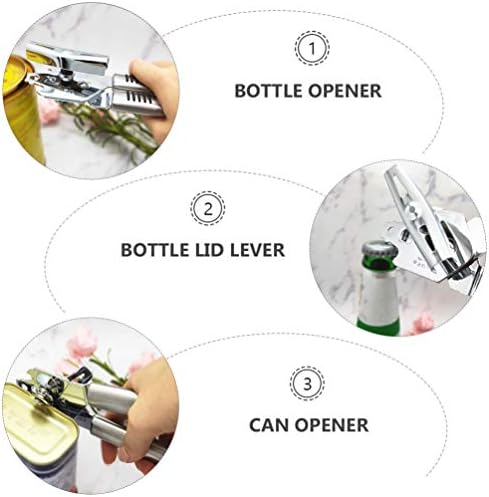 1

BOTTLE OPENER

2

BOTTLE LID LEVER

3

CAN OPENER