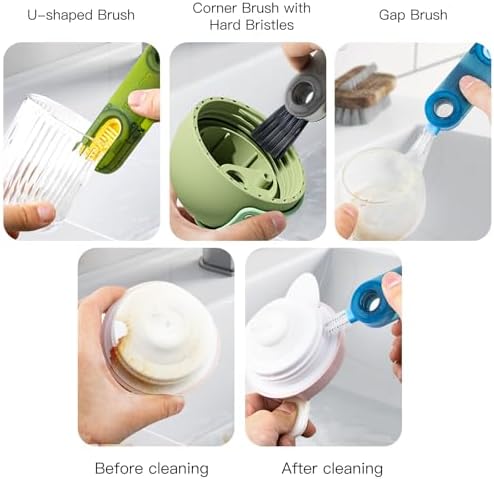 U-shaped Brush

Corner Brush with Hard Bristles

Gap Brush

Before cleaning

After cleaning