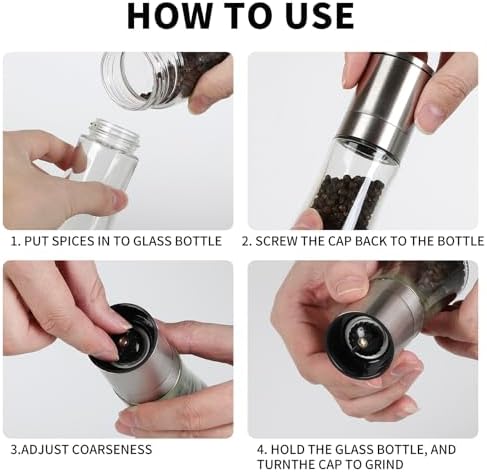 HOW TO USE

1. PUT SPICES IN TO GLASS BOTTLE

2. SCREW THE CAP BACK TO THE BOTTLE

3.ADJUST COARSENESS

4. HOLD THE GLASS BOTTLE, AND TURNTHE CAP TO GRIND